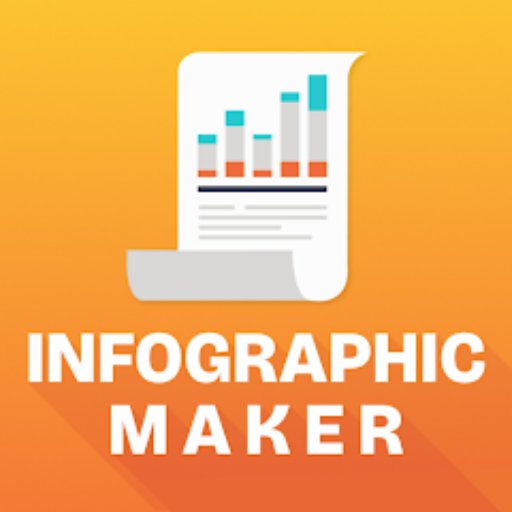 INFOGRAPHIC
MAKER